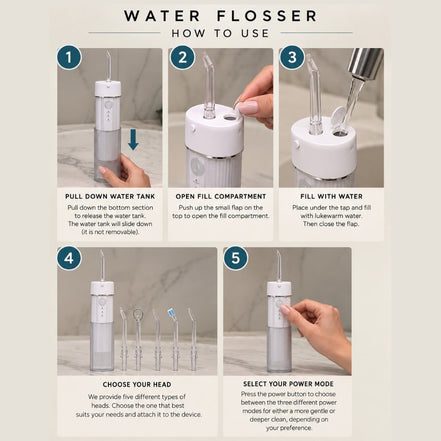 WATER FLOSSER
HOW TO USE

1

PULL DOWN WATER TANK

Pull down the bottom section to release the water tank. The water tank will slide down (it is not removable).

2

OPEN FILL COMPARTMENT

Push up the small flap on the top to open the fill compartment.

3

FILL WITH WATER

Place under the tap and fill with lukewarm water. Then close the flap.

4

CHOOSE YOUR HEAD

We provide five different types of heads. Choose the one that best suits your needs and attach it to the device.

5

SELECT YOUR POWER MODE

Press the power button to choose between the three different power modes for either a more gentle or deeper clean, depending on your preference.