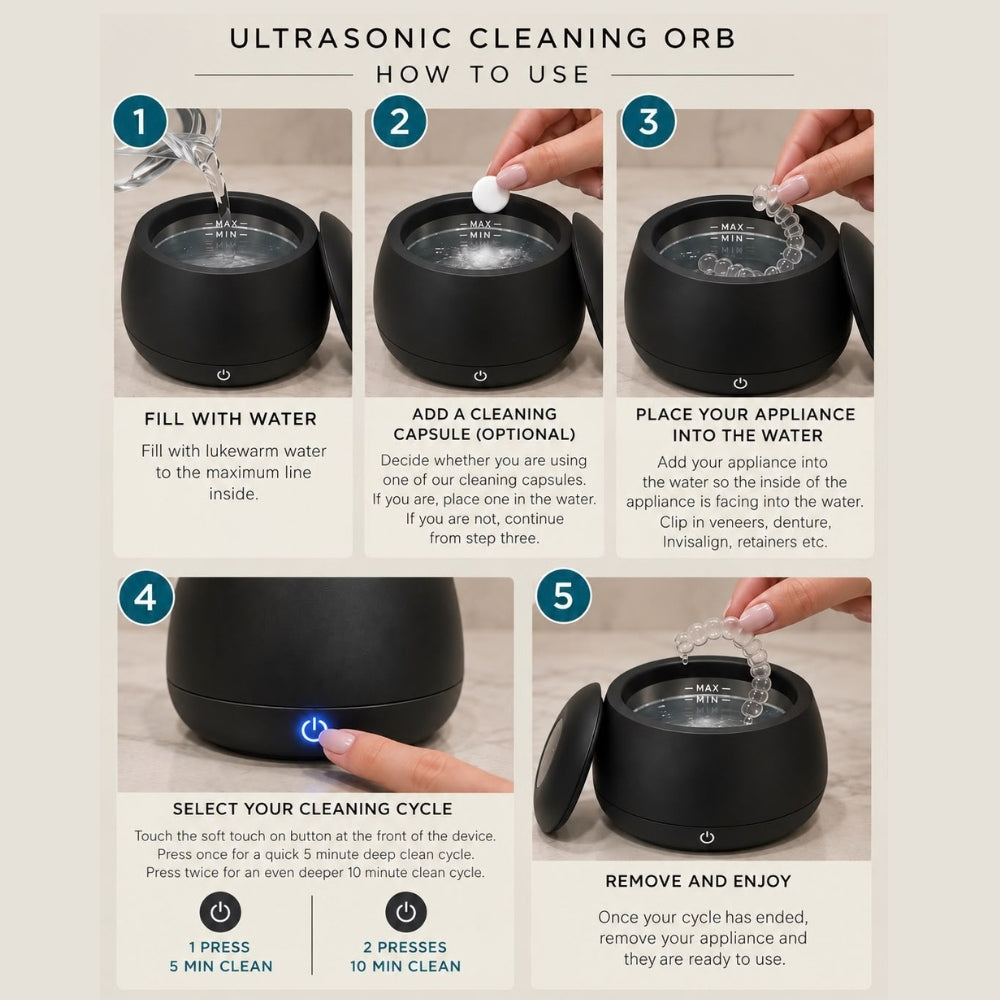 ULTRASONIC CLEANING ORB

HOW TO USE

1

MAX
MIN

FILL WITH WATER

Fill with lukewarm water to the maximum line inside.

2

MAX
MIN

ADD A CLEANING CAPSULE (OPTIONAL)

Decide whether you are using one of our cleaning capsules. If you are, place one in the water. If you are not, continue from step three.

3

MAX
MIN

PLACE YOUR APPLIANCE INTO THE WATER

Add your appliance into the water so the inside of the appliance is facing into the water. Clip in veneers, denture, Invisalign, retainers etc.

4

SELECT YOUR CLEANING CYCLE

Touch the soft touch on button at the front of the device. Press once for a quick 5 minute deep clean cycle. Press twice for an even deeper 10 minute clean cycle.

1 PRESS
5 MIN CLEAN

2 PRESSES
10 MIN CLEAN

5

MAX
MIN

REMOVE AND ENJOY

Once your cycle has ended, remove your appliance and they are ready to use.